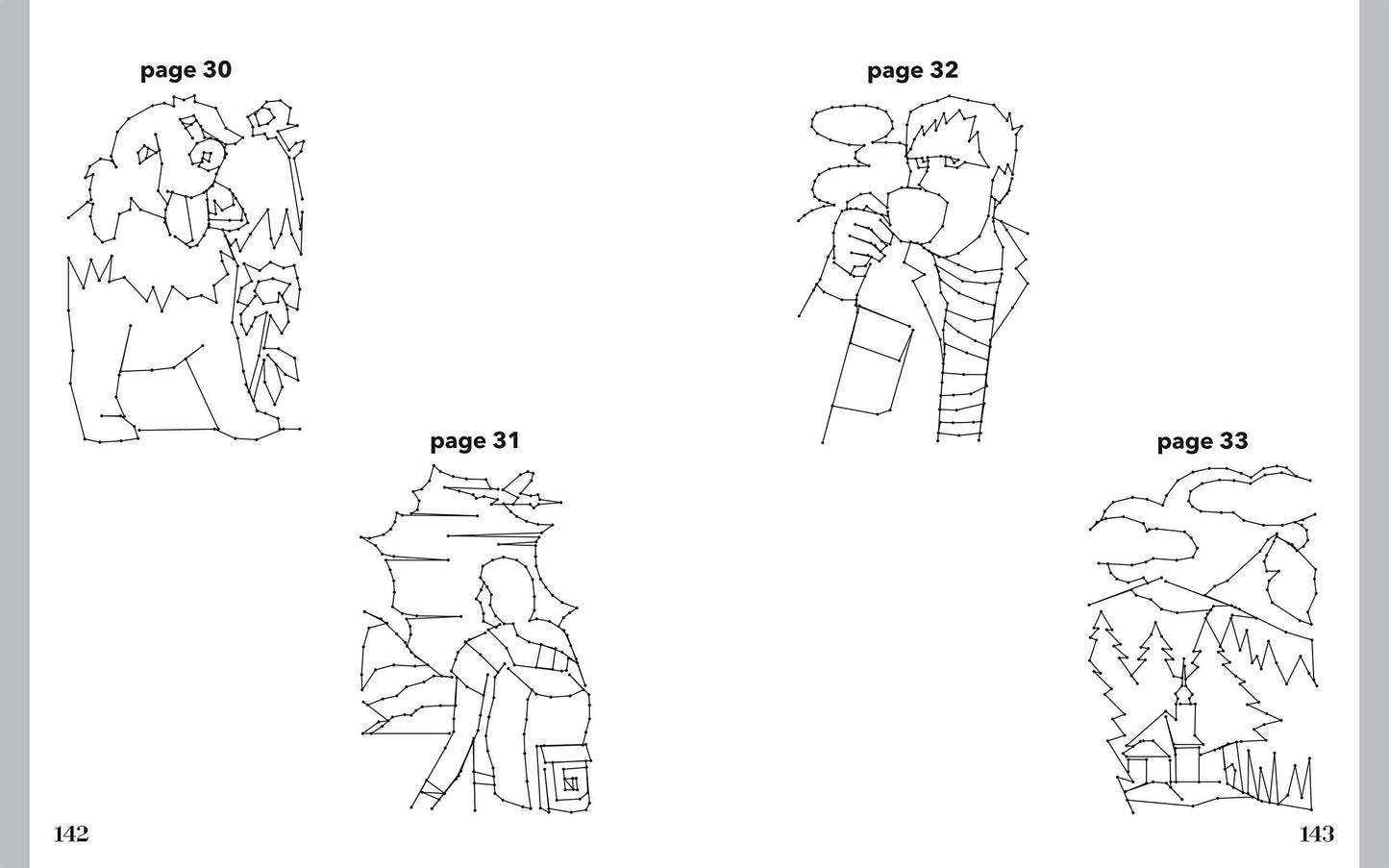 page 30

page 31

142

page 32

page 33

143