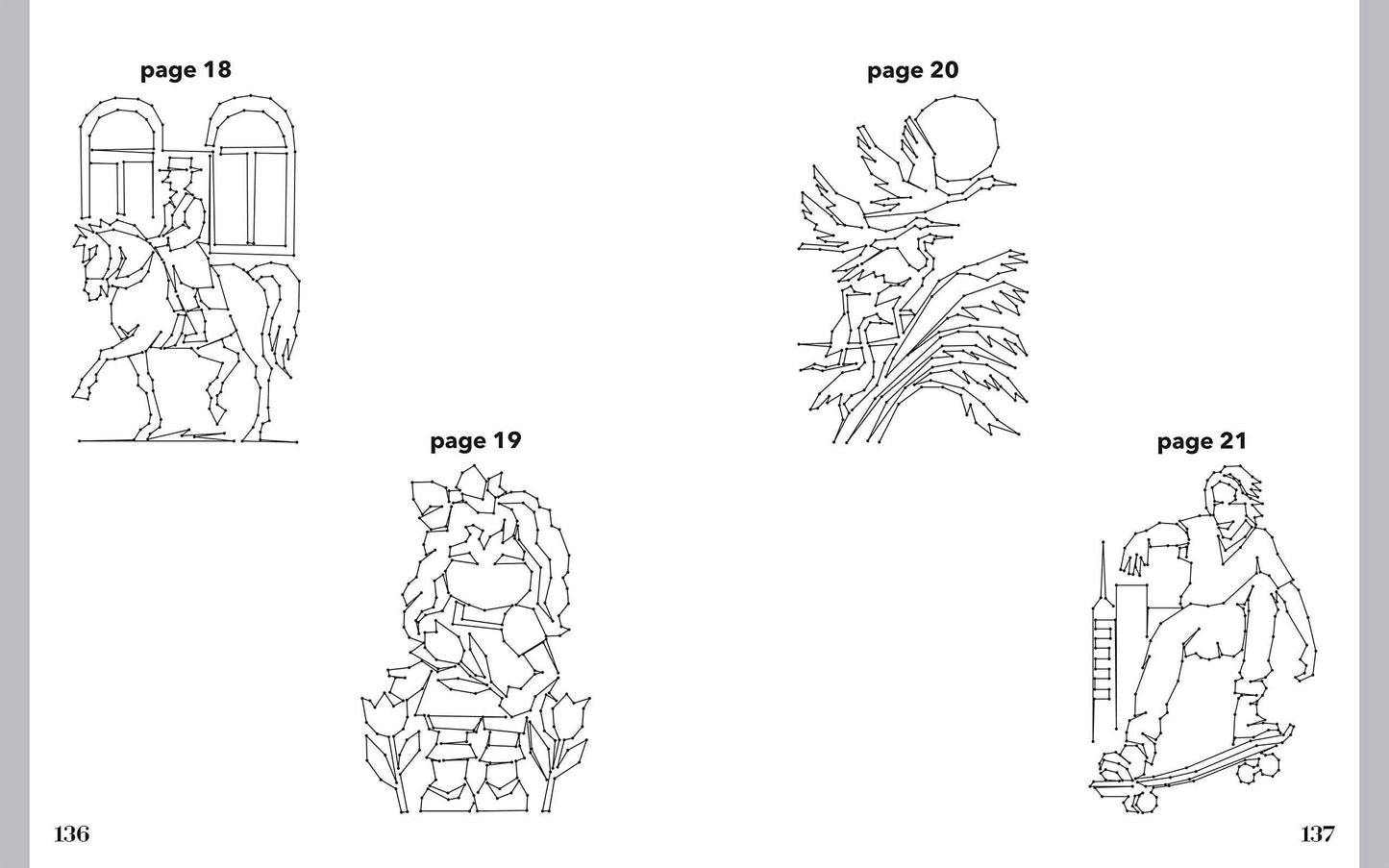 page 18

page 19

136

page 20

page 21

137